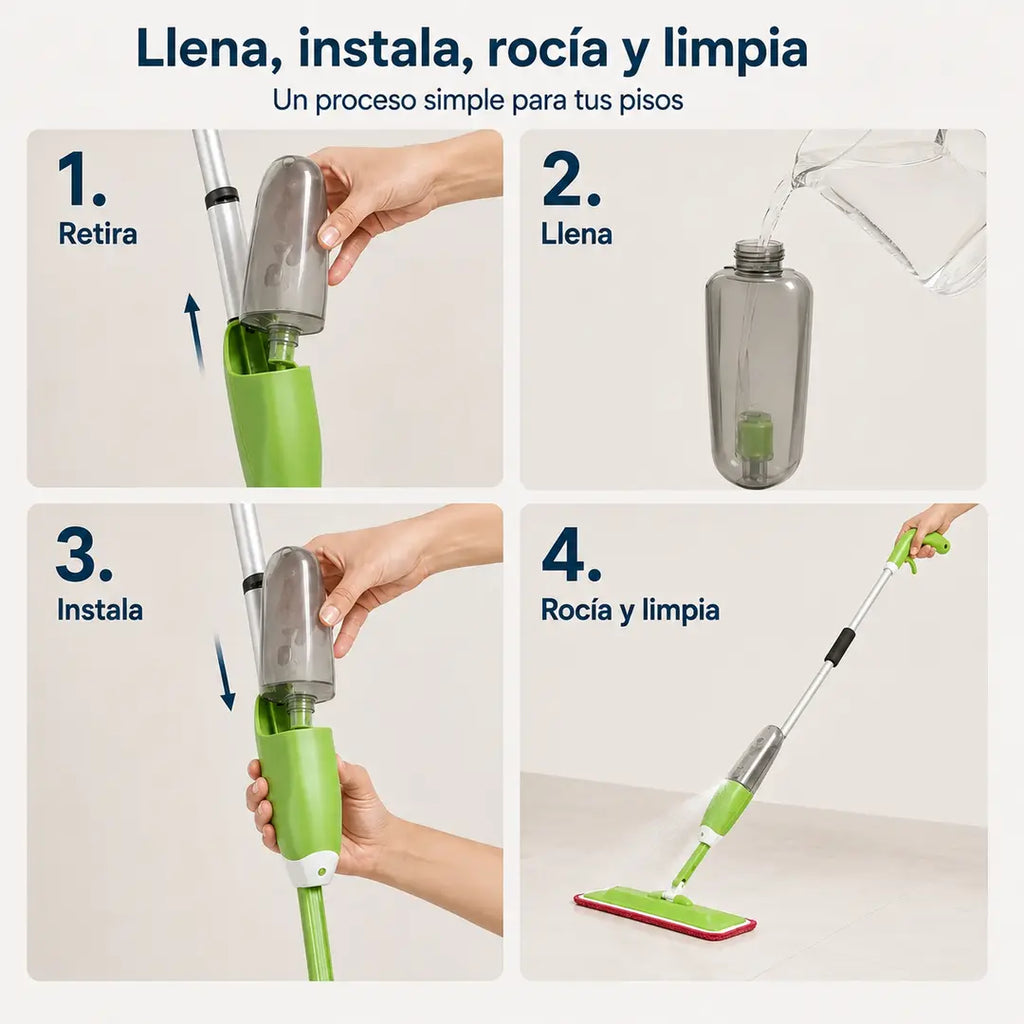 Llena, instala, rocía y limpia
Un proceso simple para tus pisos

1.
Retira

2.
Llena

3.
Instala

4.
Rocía y limpia